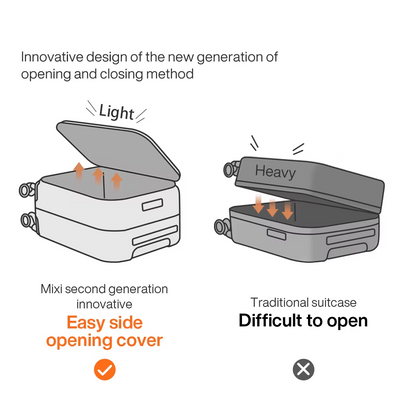 Innovative design of the new generation of opening and closing method

Light

Heavy

Mixi second generation innovative
Easy side opening cover

Traditional suitcase
Difficult to open